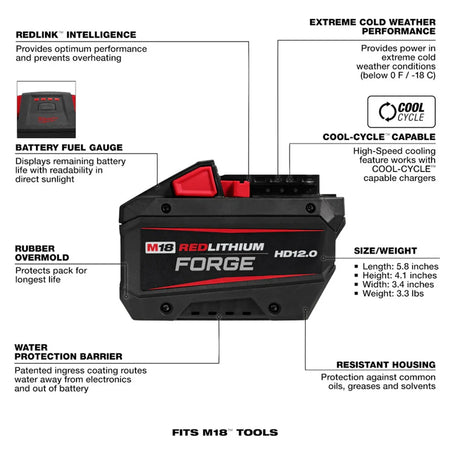 REDLINK™ INTELLIGENCE
Provides optimum performance and prevents overheating

BATTERY FUEL GAUGE
Displays remaining battery life with readability in direct sunlight

RUBBER OVERMOLD
Protects pack for longest life

WATER PROTECTION BARRIER
Patented ingress coating routes water away from electronics and out of battery

EXTREME COLD WEATHER PERFORMANCE
Provides power in extreme cold weather conditions (below 0 F / -18 C)

COOL CYCLE

COOL-CYCLE™ CAPABLE
High-Speed cooling feature works with COOL-CYCLE™ capable chargers

M18 REDLITHIUM FORGE HD12.0

SIZE/WEIGHT
▪ Length: 5.8 inches
▪ Height: 4.1 inches
▪ Width: 3.4 inches
▪ Weight: 3.3 lbs

RESISTANT HOUSING
Protection against common oils, greases and solvents

FITS M18™ TOOLS