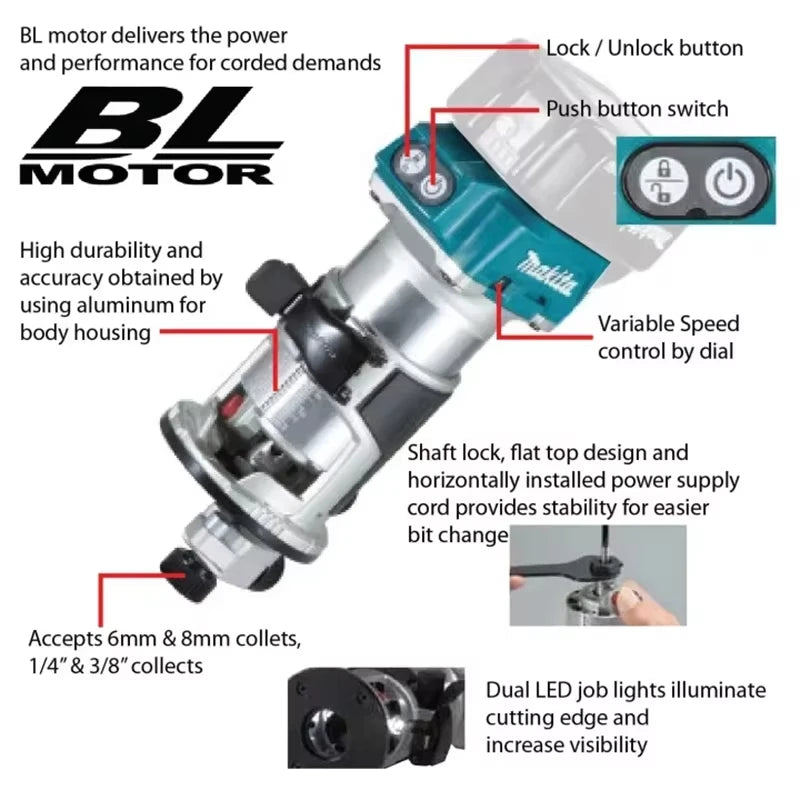 BL motor delivers the power and performance for corded demands

BL
MOTOR

Lock / Unlock button

Push button switch

High durability and accuracy obtained by using aluminum for body housing

makita

Variable Speed control by dial

Shaft lock, flat top design and horizontally installed power supply cord provides stability for easier bit change

Accepts 6mm & 8mm collets, 1/4" & 3/8" collects

Dual LED job lights illuminate cutting edge and increase visibility